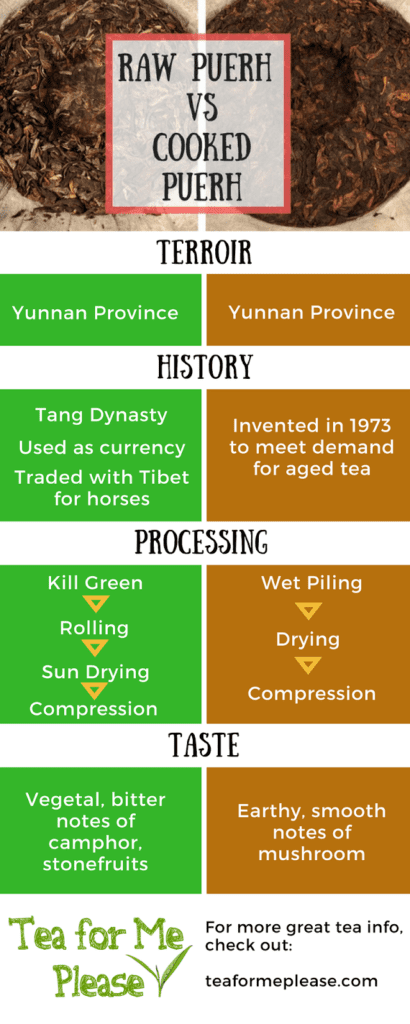 RAW PUERH VS COOKED PUERH

TERROIR

Yunnan Province

Yunnan Province

HISTORY

Tang Dynasty
Used as currency
Traded with Tibet for horses

Invented in 1973 to meet demand for aged tea

PROCESSING

Kill Green
Rolling
Sun Drying
Compression

Wet Piling
Drying
Compression

TASTE

Vegetal, bitter notes of camphor, stonefruits

Earthy, smooth notes of mushroom

Tea for Me Please

For more great tea info, check out:

teaformeplease.com